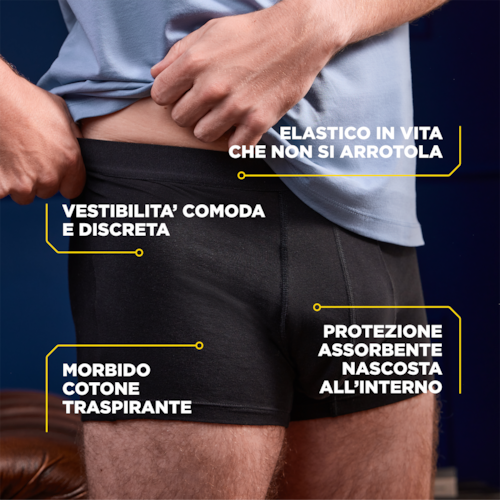 ELASTICO IN VITA
CHE NON SI ARROTOLA

VESTIBILITA' COMODA
E DISCRETA

PROTEZIONE
ASSORBENTE
NASCOSTA
ALL'INTERNO

MORBIDO
COTONE
TRASPIRANTE