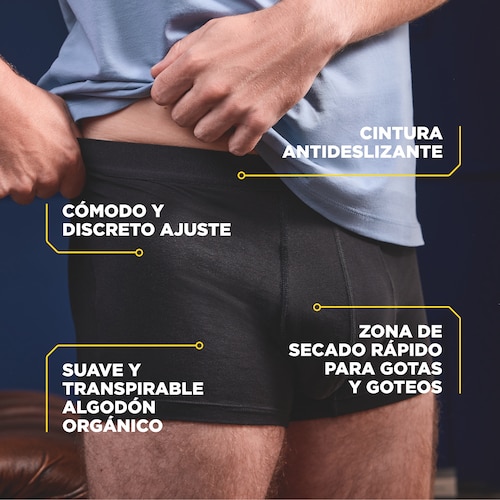 CINTURA ANTIDESLIZANTE

CÓMODO Y DISCRETO AJUSTE

ZONA DE SECADO RÁPIDO PARA GOTAS Y GOTEOS

SUAVE Y TRANSPIRABLE ALGODÓN ORGÁNICO