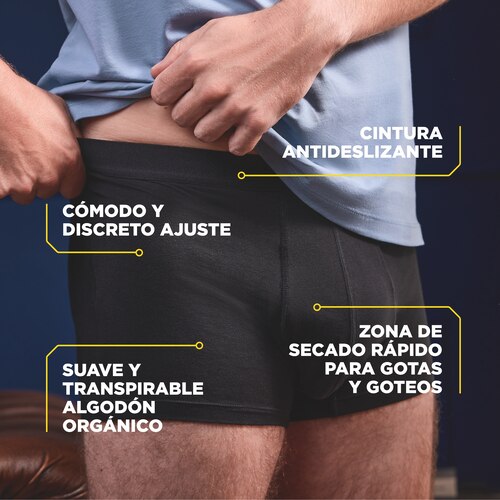 CINTURA ANTIDESLIZANTE

CÓMODO Y DISCRETO AJUSTE

ZONA DE SECADO RÁPIDO PARA GOTAS Y GOTEOS

SUAVE Y TRANSPIRABLE ALGODÓN ORGÁNICO