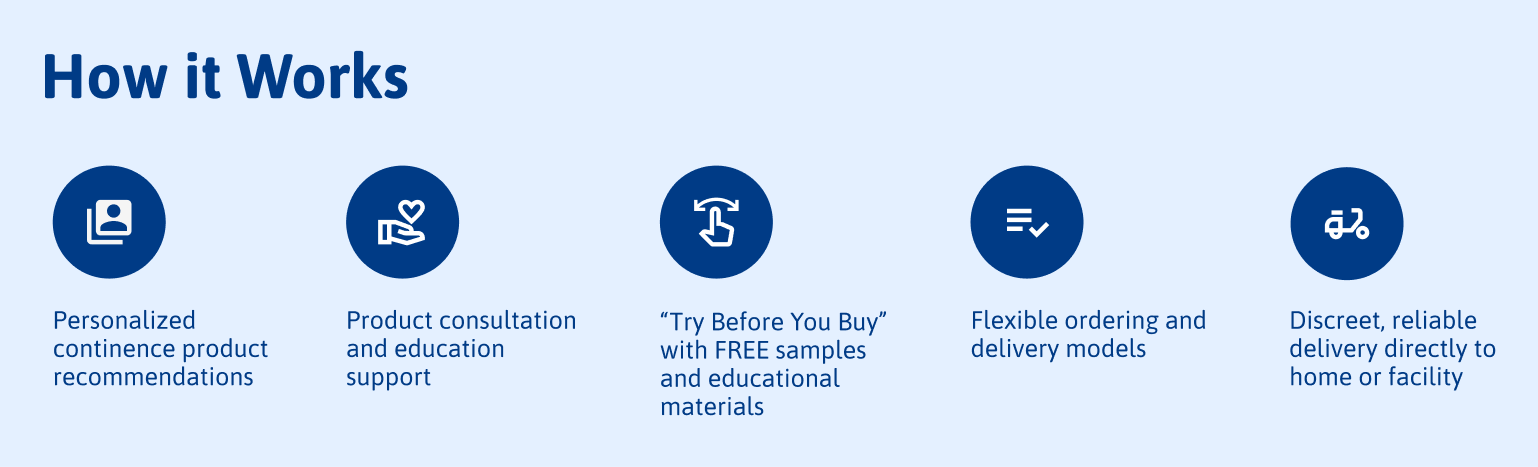 How it Works

Personalized continence product recommendations

Product consultation and education support

“Try Before You Buy” with FREE samples and educational materials

Flexible ordering and delivery models

Discreet, reliable delivery directly to home or facility