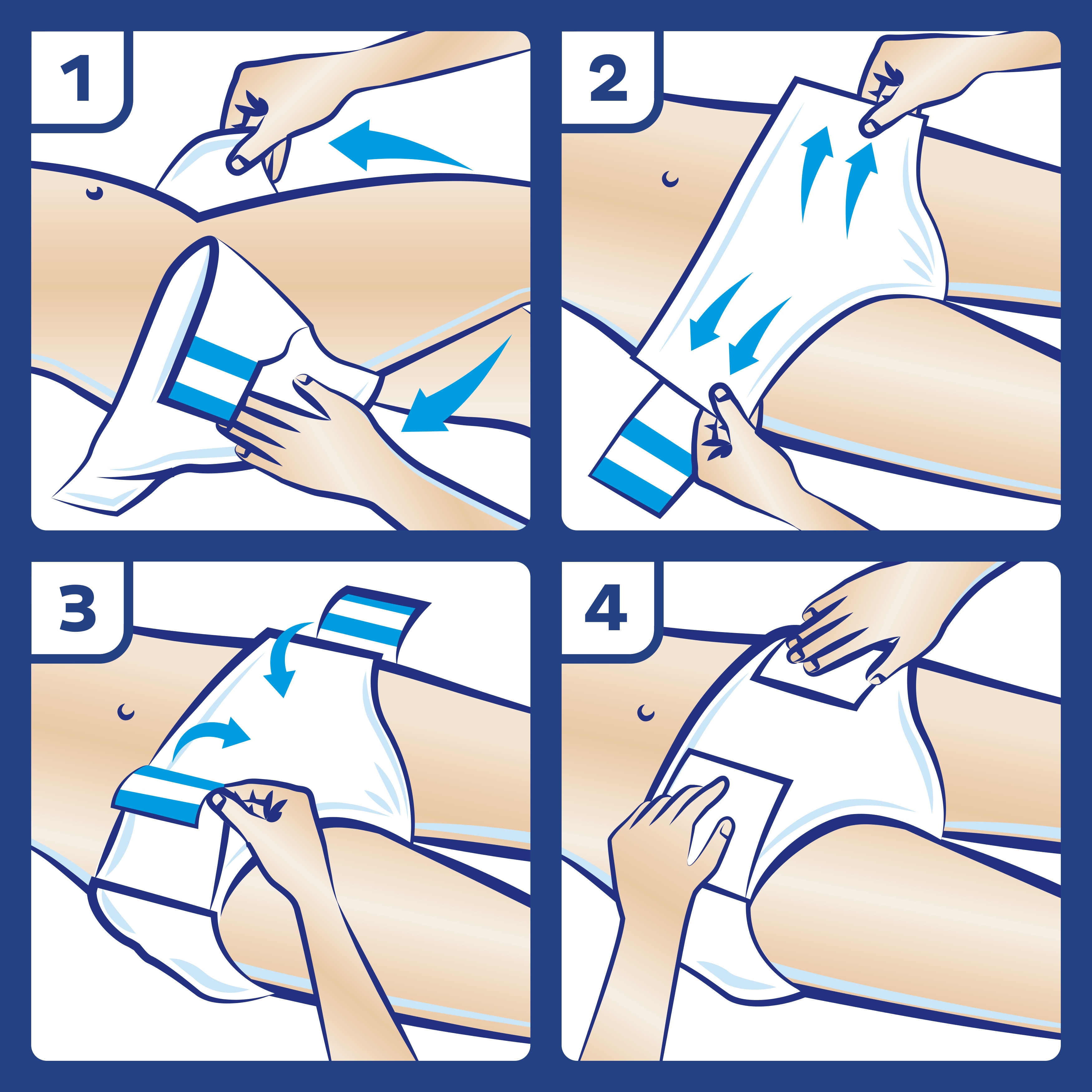 1

2

3

4